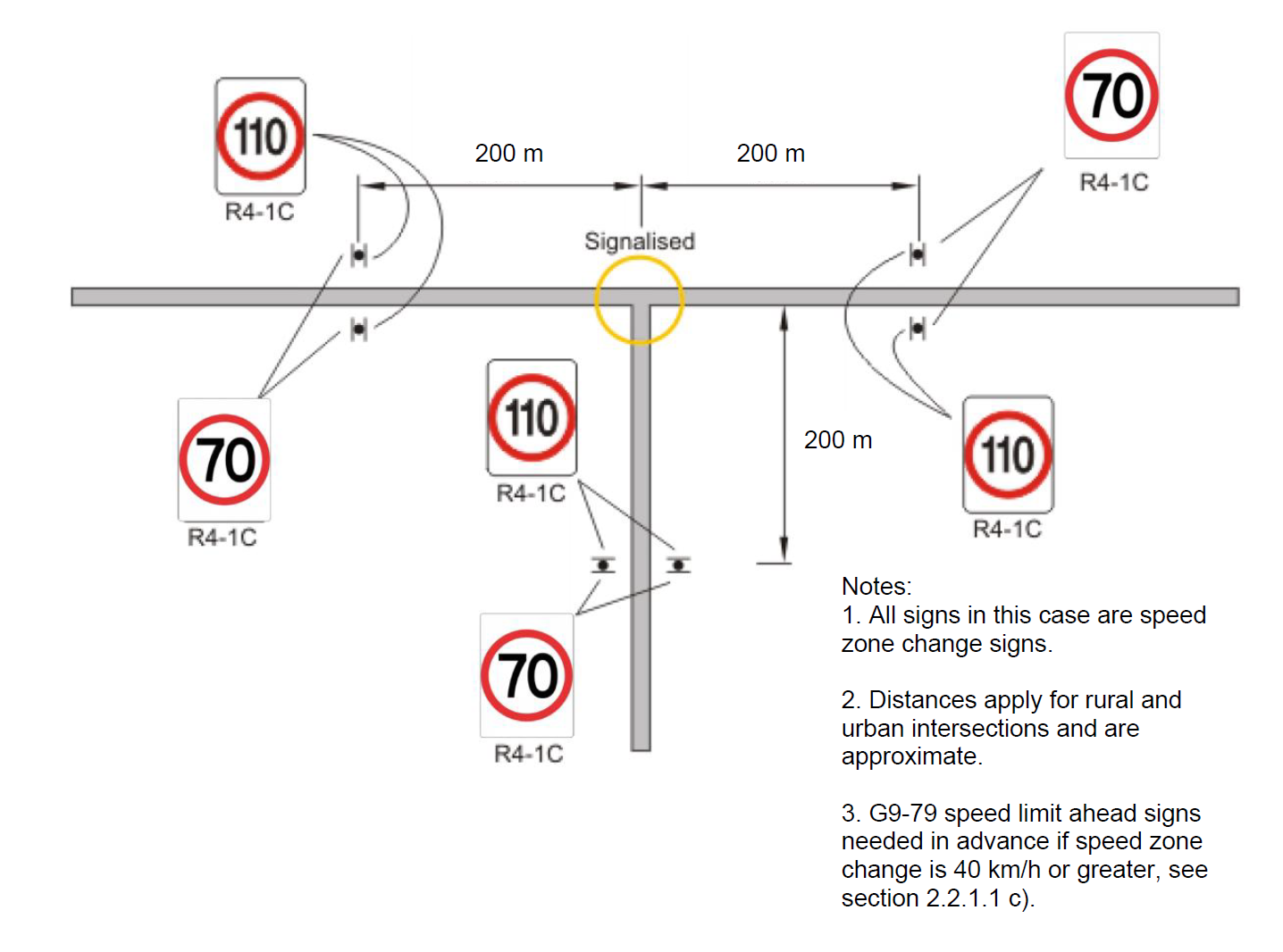 110
R4-1C

200 m

200 m

70
R4-1C

Signalised

70
R4-1C

110
R4-1C

200 m

110
R4-1C

70
R4-1C

Notes:
1. All signs in this case are speed zone change signs.

2. Distances apply for rural and urban intersections and are approximate.

3. G9-79 speed limit ahead signs needed in advance if speed zone change is 40 km/h or greater, see section 2.2.1.1 c).